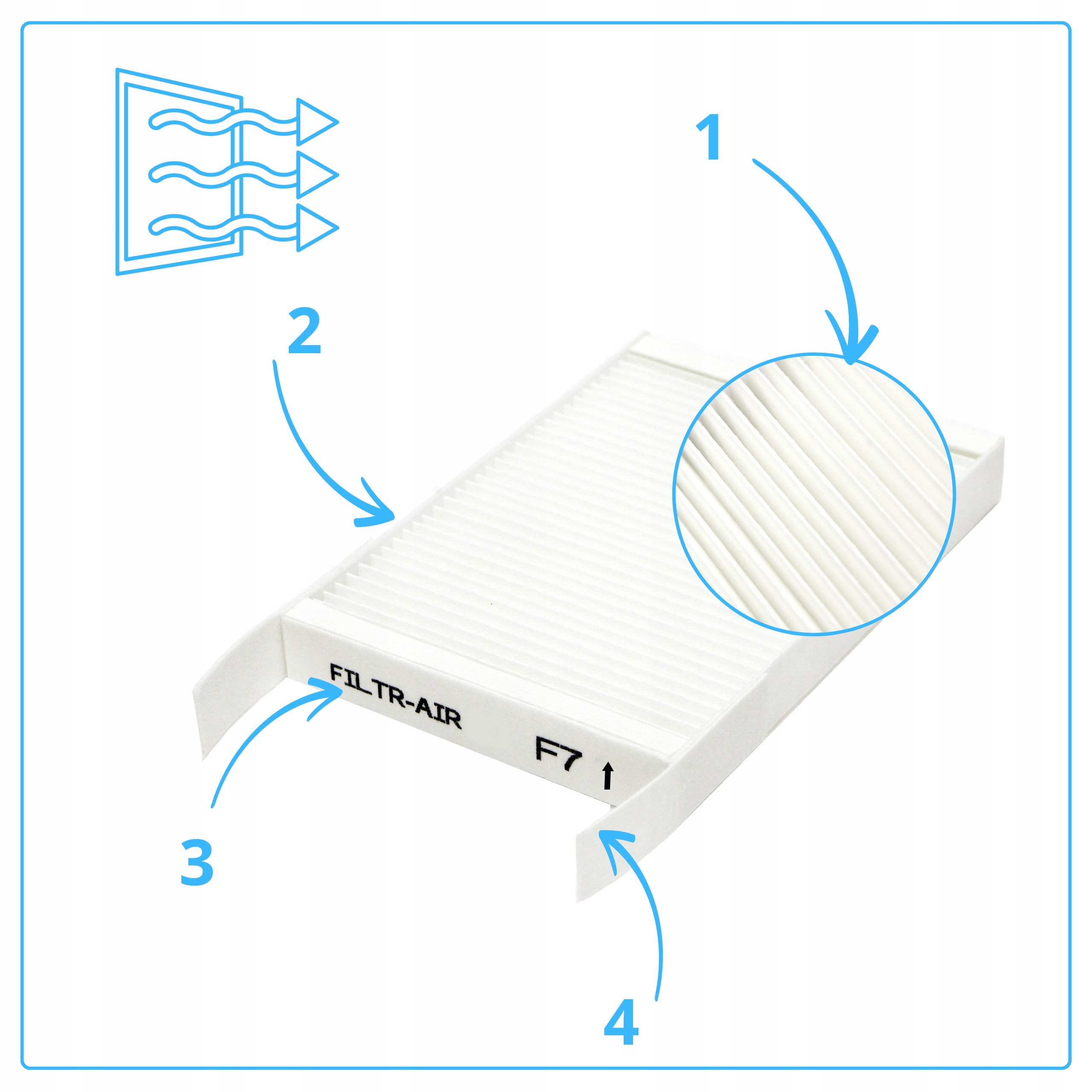 1

2

FILTR-AIR

F7

3

4